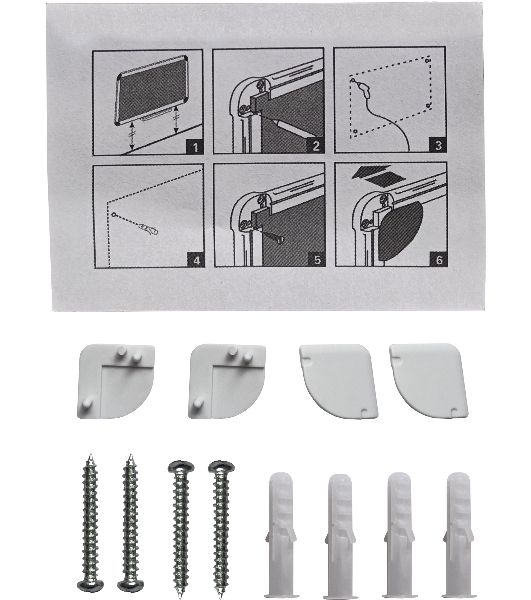 1
2
3
4
5
6