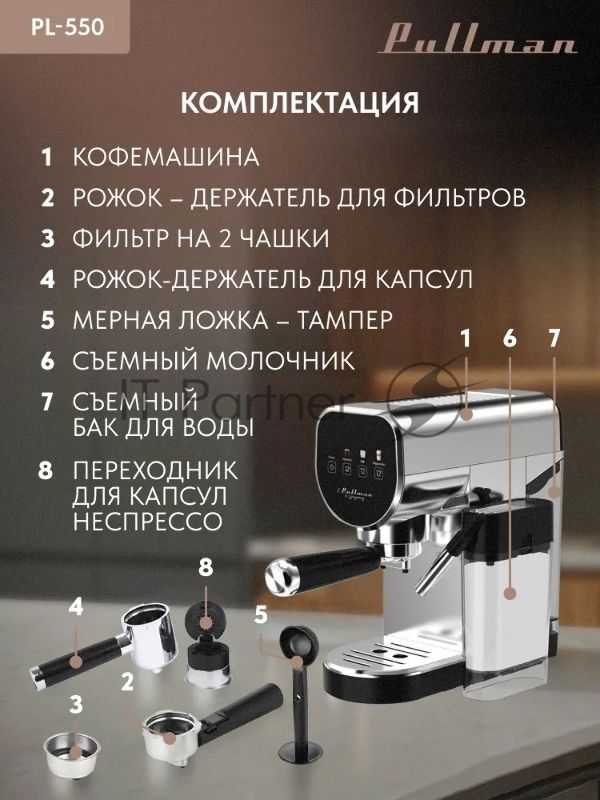 PL-550

Pullman

КОМПЛЕКТАЦИЯ

1 КОФЕМАШИНА

2 РОЖОК – ДЕРЖАТЕЛЬ ДЛЯ ФИЛЬТРОВ

3 ФИЛЬТР НА 2 ЧАШКИ

4 РОЖОК-ДЕРЖАТЕЛЬ ДЛЯ КАПСУЛ

5 МЕРНАЯ ЛОЖКА – ТАМПЕР

6 СЪЕМНЫЙ МОЛОЧНИК

7 СЪЕМНЫЙ БАК ДЛЯ ВОДЫ

8 ПЕРЕХОДНИК ДЛЯ КАПСУЛ НЕСПРЕССО

IT Partner

1 6 7

Pullman

8

4

5

2

3